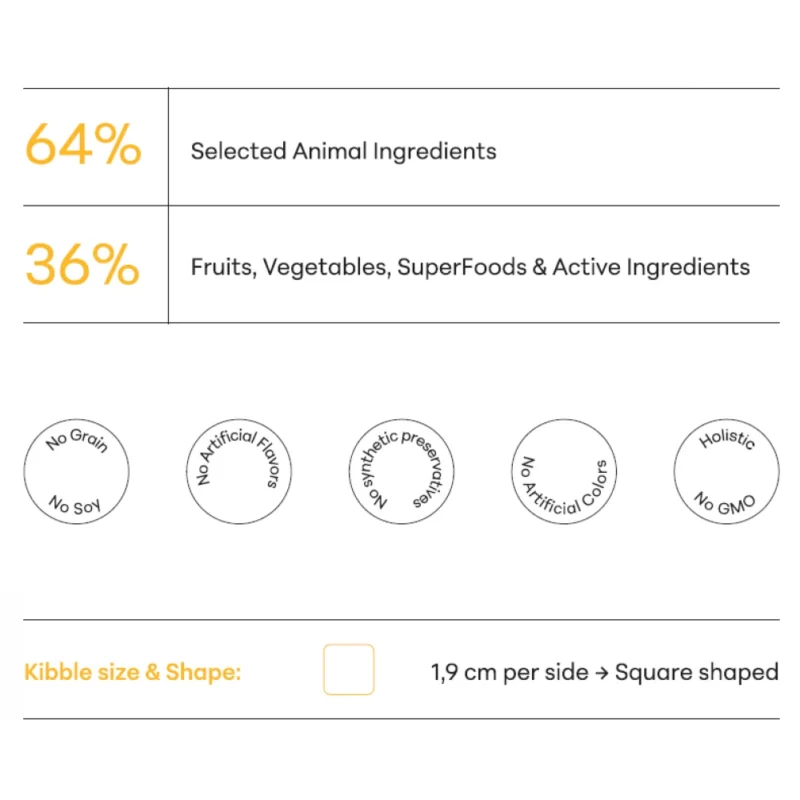 64%

Selected Animal Ingredients

36%

Fruits, Vegetables, SuperFoods & Active Ingredients

No Grain
No Soy

No Artificial Flavors

No synthetic preservatives

No Artificial Colors

Holistic
No GMO

Kibble size & Shape:

1,9 cm per side → Square shaped